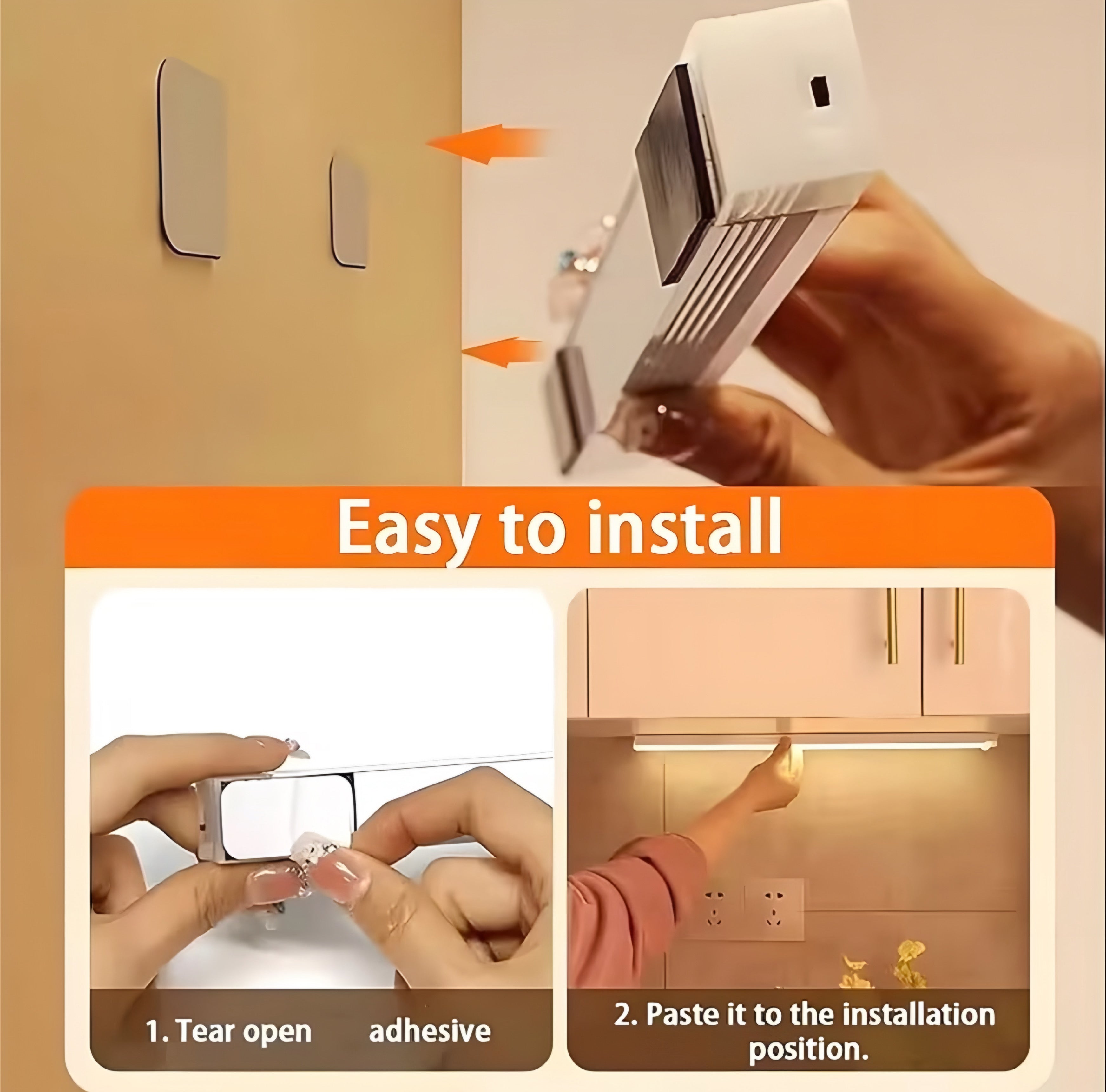 Easy to install

1. Tear open adhesive

2. Paste it to the installation position.